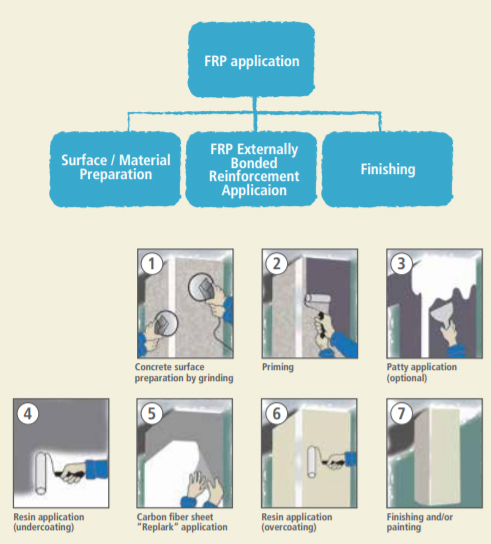 FRP application

Surface / Material Preparation

FRP Externally Bonded Reinforcement Applicaion

Finishing

1
Concrete surface preparation by grinding

2
Priming

3
Patty application (optional)

4
Resin application (undercoating)

5
Carbon fiber sheet "Replark" application

6
Resin application (overcoating)

7
Finishing and/or painting